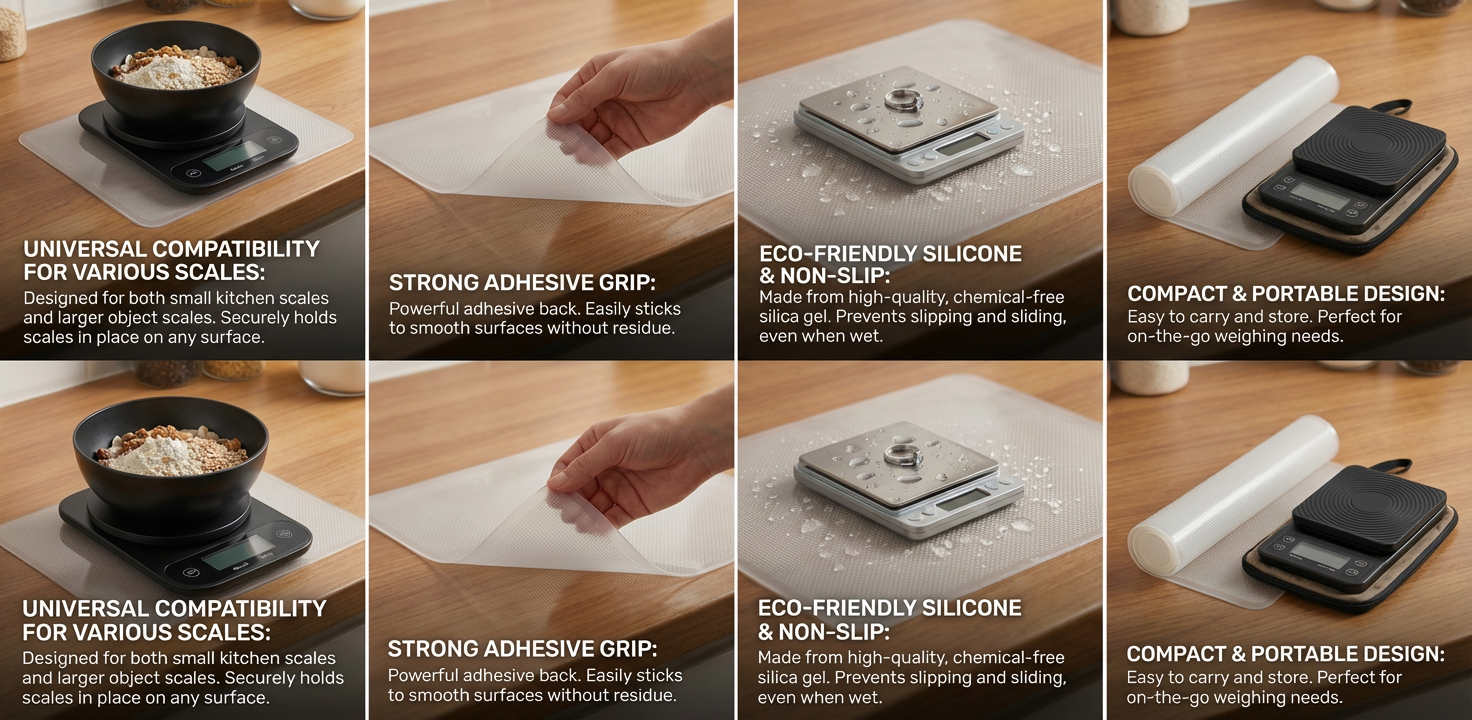 UNIVERSAL COMPATIBILITY FOR VARIOUS SCALES:
Designed for both small kitchen scales and larger object scales. Securely holds scales in place on any surface.

STRONG ADHESIVE GRIP:
Powerful adhesive back. Easily sticks to smooth surfaces without residue.

ECO-FRIENDLY SILICONE & NON-SLIP:
Made from high-quality, chemical-free silica gel. Prevents slipping and sliding, even when wet.

COMPACT & PORTABLE DESIGN:
Easy to carry and store. Perfect for on-the-go weighing needs.

UNIVERSAL COMPATIBILITY FOR VARIOUS SCALES:
Designed for both small kitchen scales and larger object scales. Securely holds scales in place on any surface.

STRONG ADHESIVE GRIP:
Powerful adhesive back. Easily sticks to smooth surfaces without residue.

ECO-FRIENDLY SILICONE & NON-SLIP:
Made from high-quality, chemical-free silica gel. Prevents slipping and sliding, even when wet.

COMPACT & PORTABLE DESIGN:
Easy to carry and store. Perfect for on-the-go weighing needs.